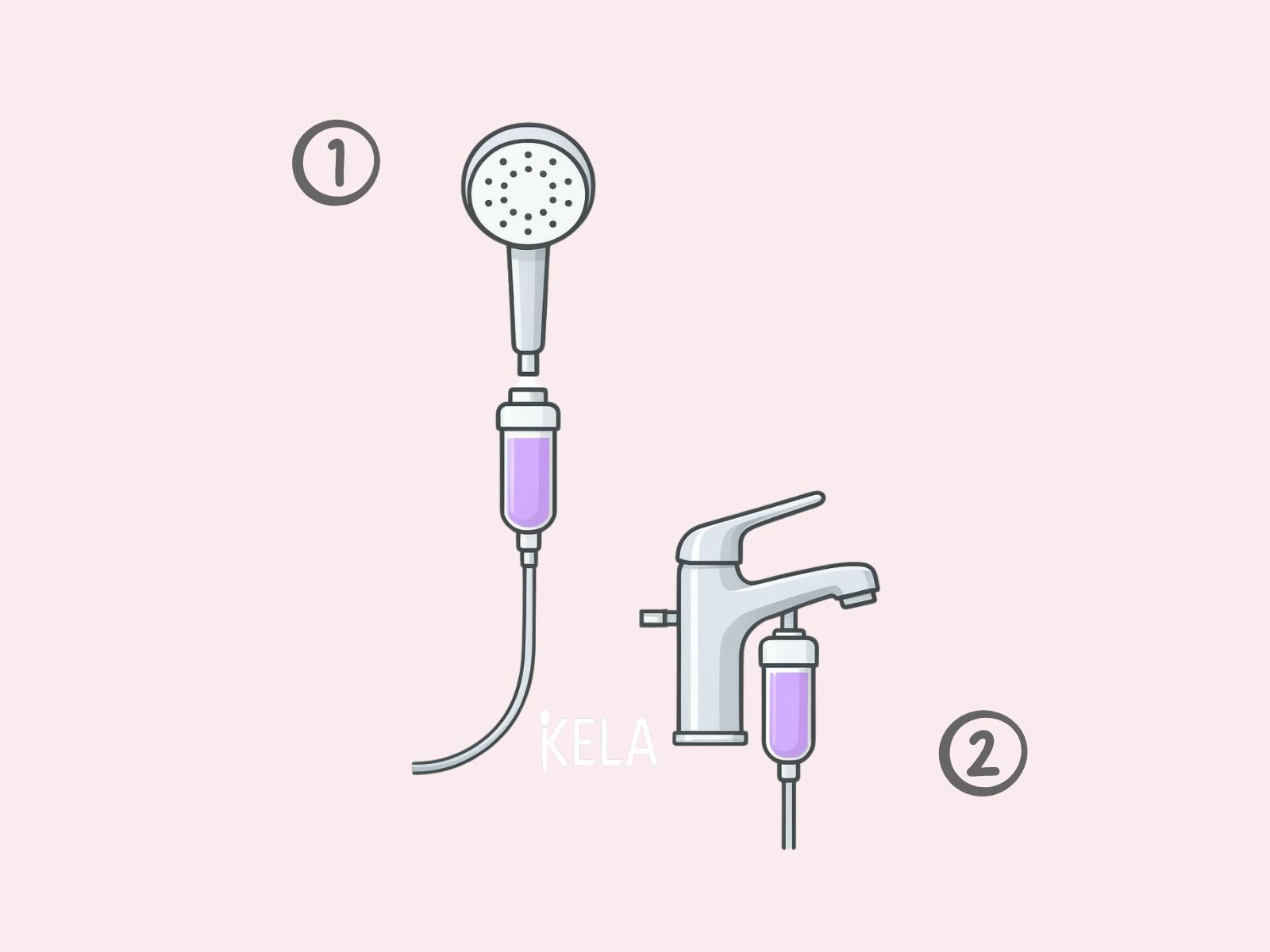 ①

KELA

②